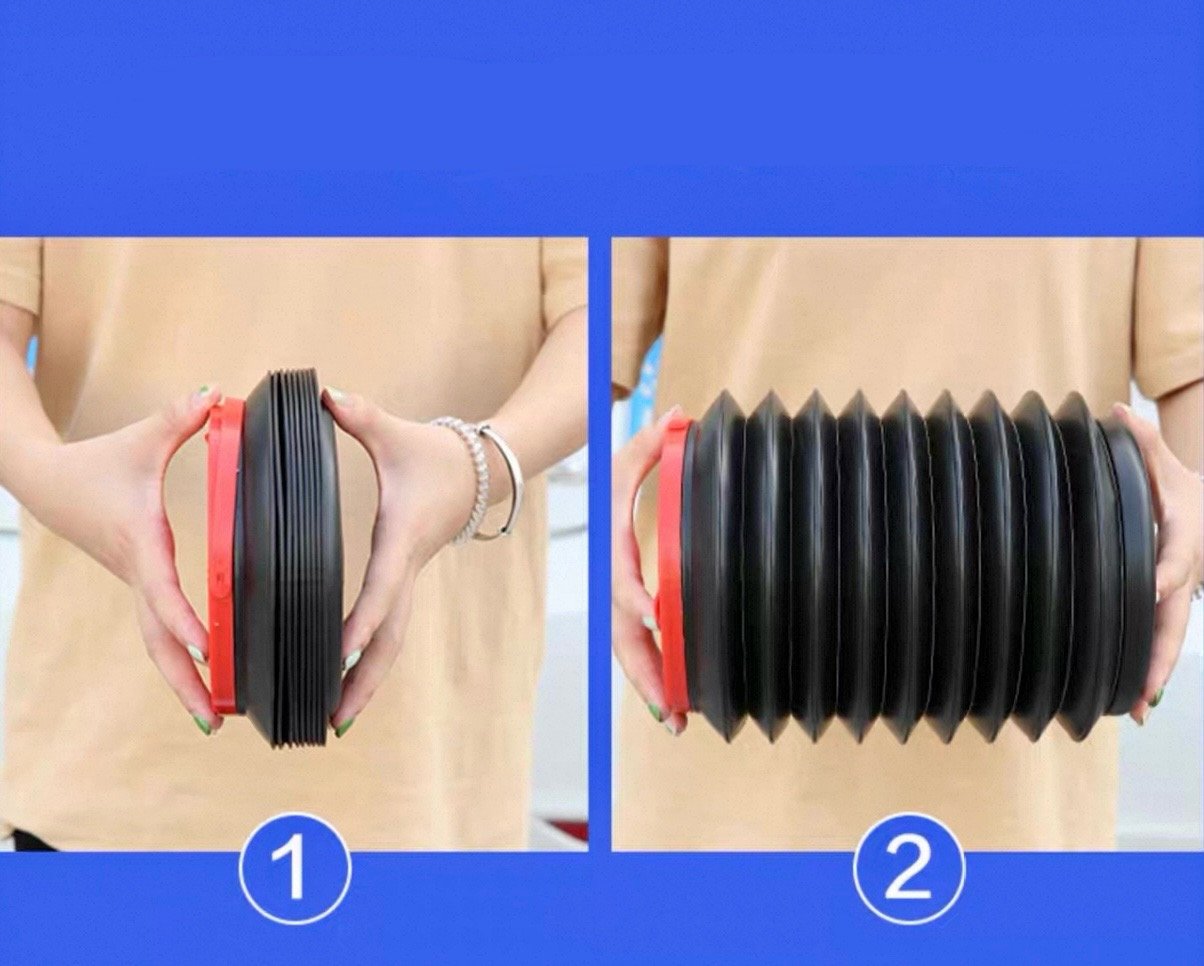 1

2